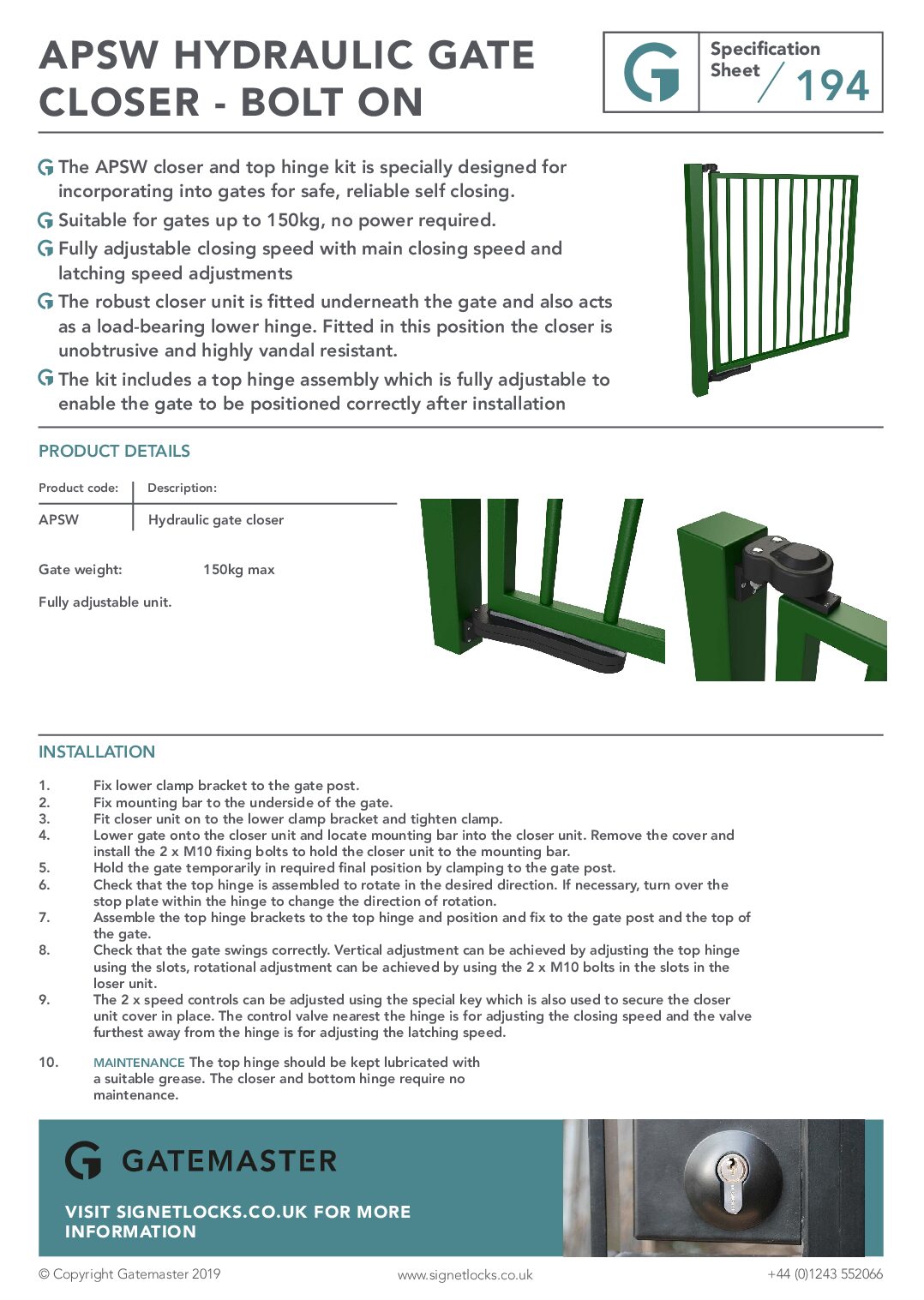 APSW HYDRAULIC GATE CLOSER - BOLT ON

Specification Sheet 194

The APSW closer and top hinge kit is specially designed for incorporating into gates for safe, reliable self closing.

Suitable for gates up to 150kg, no power required.

Fully adjustable closing speed with main closing speed and latching speed adjustments

The robust closer unit is fitted underneath the gate and also acts as a load-bearing lower hinge. Fitted in this position the closer is unobtrusive and highly vandal resistant.

The kit includes a top hinge assembly which is fully adjustable to enable the gate to be positioned correctly after installation

PRODUCT DETAILS

| Product code: | Description: |
|---|---|
| APSW | Hydraulic gate closer |

Gate weight: 150kg max

Fully adjustable unit.

INSTALLATION

1. Fix lower clamp bracket to the gate post.
2. Fix mounting bar to the underside of the gate.
3. Fit closer unit on to the lower clamp bracket and tighten clamp.
4. Lower gate onto the closer unit and locate mounting bar into the closer unit. Remove the cover and install the 2 x M10 fixing bolts to hold the closer unit to the mounting bar.
5. Hold the gate temporarily in required final position by clamping to the gate post.
6. Check that the top hinge is assembled to rotate in the desired direction. If necessary, turn over the stop plate within the hinge to change the direction of rotation.
7. Assemble the top hinge brackets to the top hinge and position and fix to the gate post and the top of the gate.
8. Check that the gate swings correctly. Vertical adjustment can be achieved by adjusting the top hinge using the slots, rotational adjustment can be achieved by using the 2 x M10 bolts in the slots in the loser unit.
9. The 2 x speed controls can be adjusted using the special key which is also used to secure the closer unit cover in place. The control valve nearest the hinge is for adjusting the closing speed and the valve furthest away from the hinge is for adjusting the latching speed.

10. MAINTENANCE The top hinge should be kept lubricated with a suitable grease. The closer and bottom hinge require no maintenance.

GATEMASTER

VISIT SIGNETLOCKS.CO.UK FOR MORE INFORMATION

© Copyright Gatemaster 2019 www.signetlocks.co.uk +44 (0)1243 552066