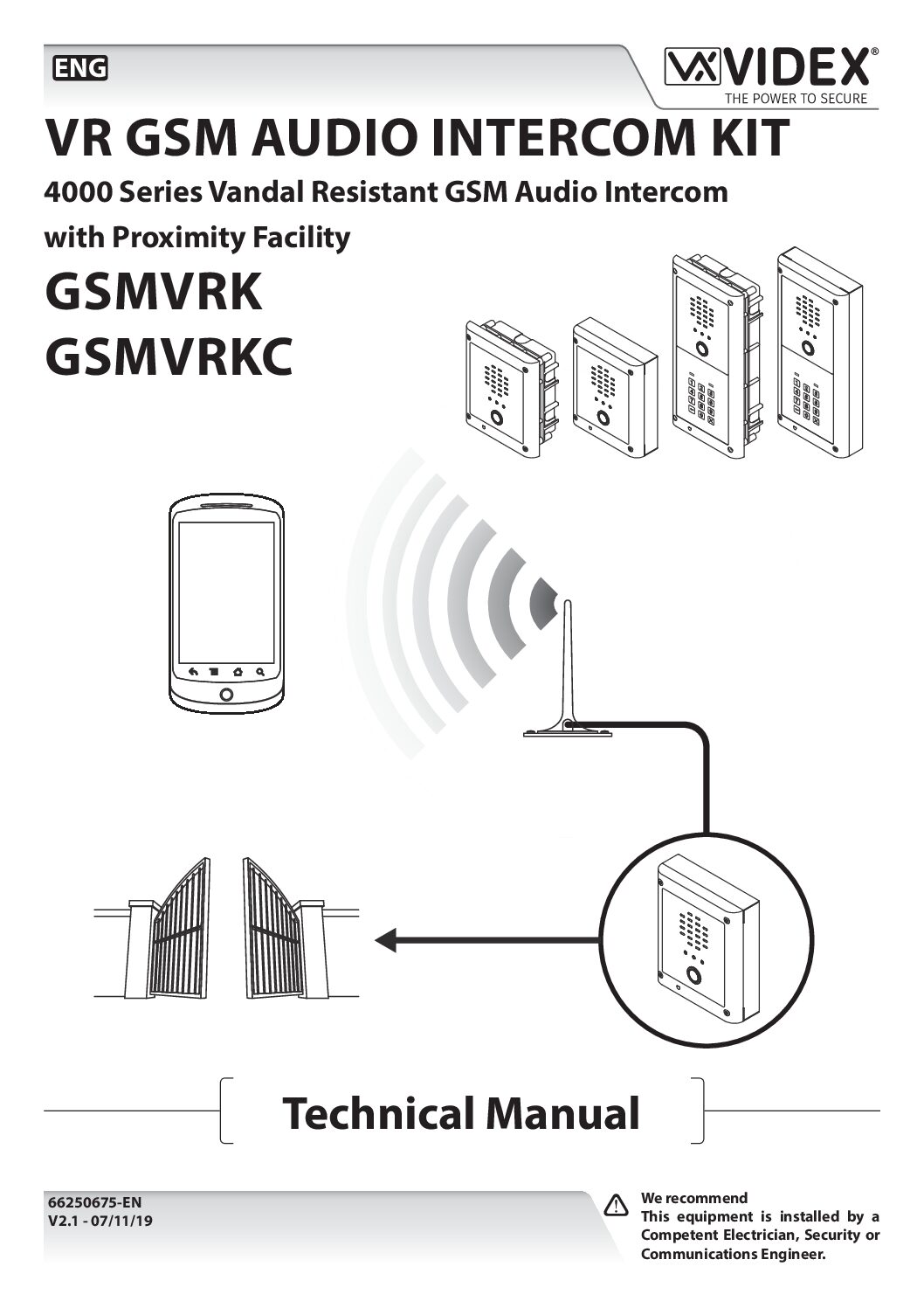 ENG

VIDEX®
THE POWER TO SECURE

VR GSM AUDIO INTERCOM KIT

4000 Series Vandal Resistant GSM Audio Intercom with Proximity Facility

GSMVRK
GSMVRKC

Technical Manual

66250675-EN
V2.1 - 07/11/19

We recommend
This equipment is installed by a Competent Electrician, Security or Communications Engineer.