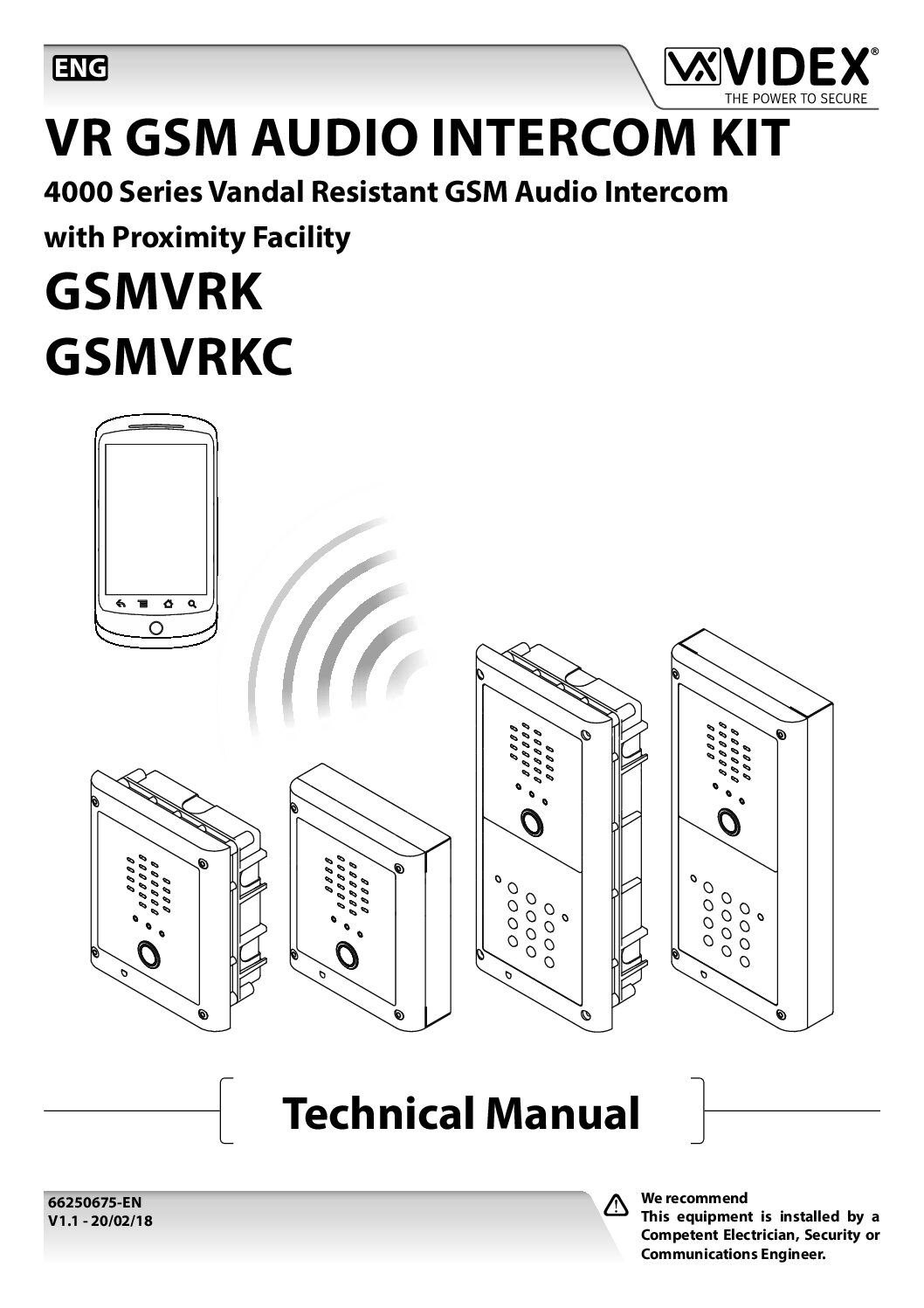 ENG

VIDEX®
THE POWER TO SECURE

VR GSM AUDIO INTERCOM KIT

4000 Series Vandal Resistant GSM Audio Intercom with Proximity Facility

GSMVRK
GSMVRKC

Technical Manual

66250675-EN
V1.1 - 20/02/18

We recommend
This equipment is installed by a Competent Electrician, Security or Communications Engineer.