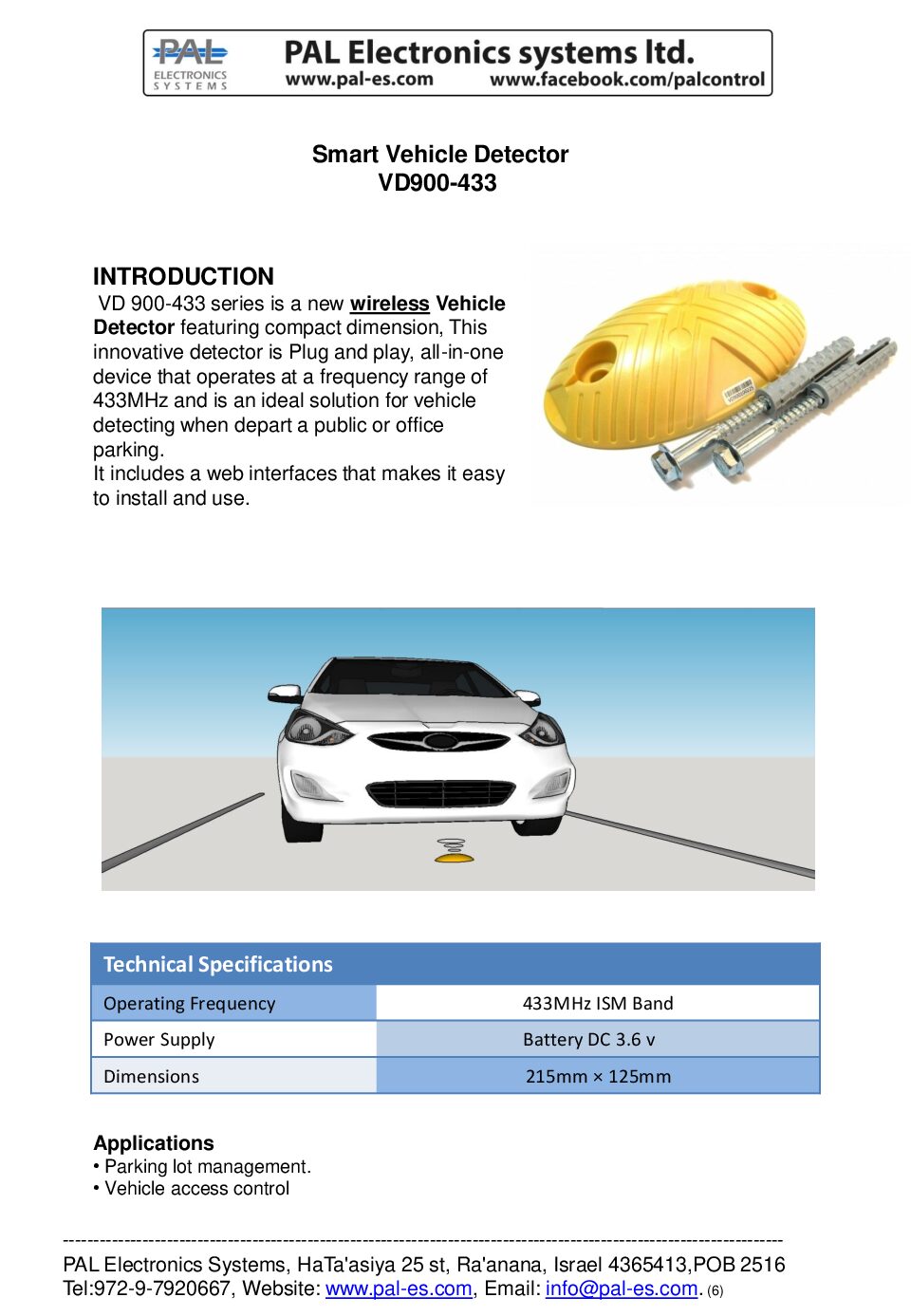 PAL ELECTRONICS SYSTEMS

PAL Electronics systems ltd.
www.pal-es.com www.facebook.com/palcontrol

Smart Vehicle Detector
VD900-433

INTRODUCTION
VD 900-433 series is a new wireless Vehicle Detector featuring compact dimension, This innovative detector is Plug and play, all-in-one device that operates at a frequency range of 433MHz and is an ideal solution for vehicle detecting when depart a public or office parking.
It includes a web interfaces that makes it easy to install and use.

| Technical Specifications | |
|---|---|
| Operating Frequency | 433MHz ISM Band |
| Power Supply | Battery DC 3.6 v |
| Dimensions | 215mm × 125mm |

Applications
• Parking lot management.
• Vehicle access control

PAL Electronics Systems, HaTa'asiya 25 st, Ra'anana, Israel 4365413,POB 2516
Tel:972-9-7920667, Website: www.pal-es.com, Email: info@pal-es.com. (6)