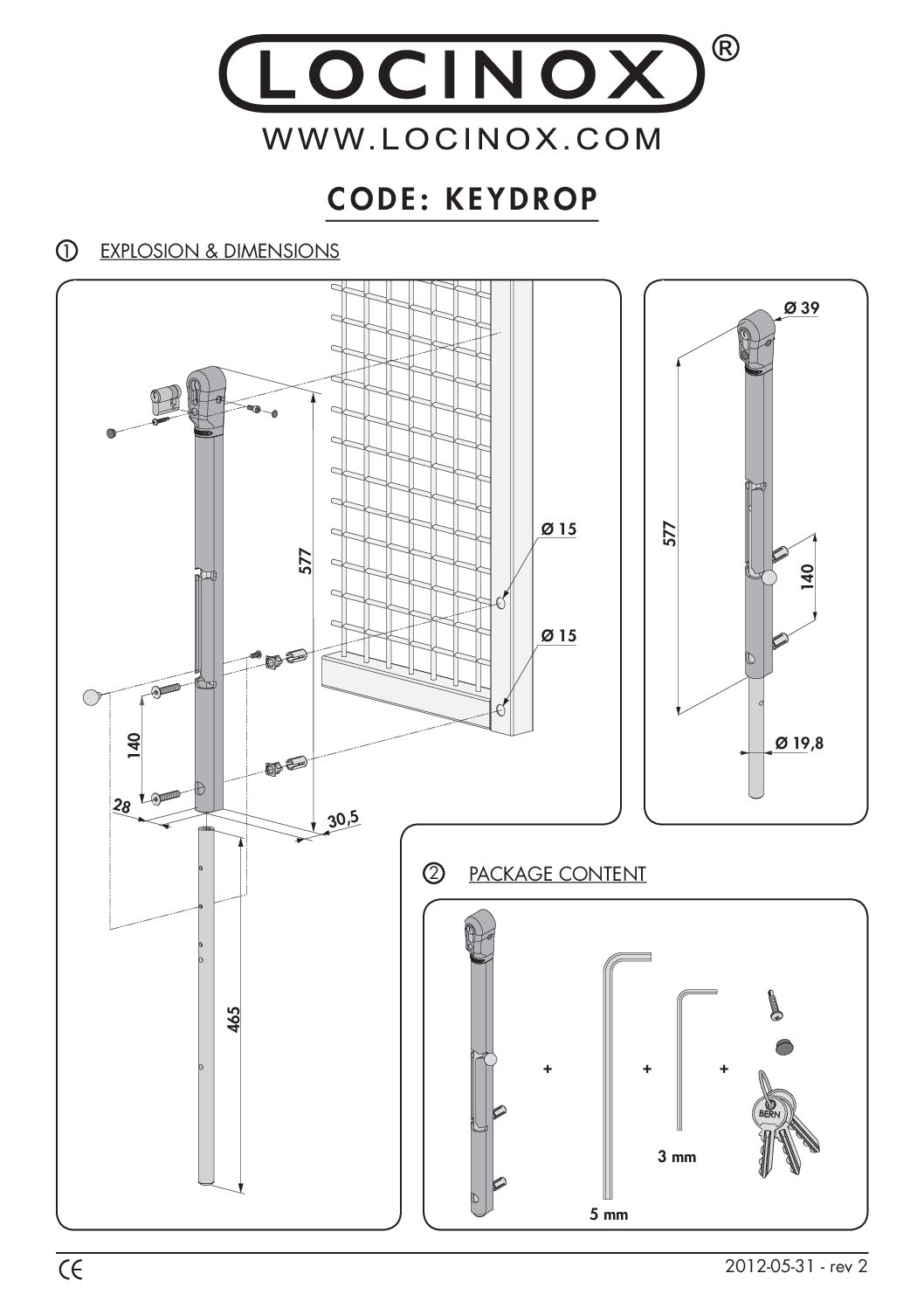 LOCINOX®
WWW.LOCINOX.COM

CODE: KEYDROP

① EXPLOSION & DIMENSIONS

577
Ø 15
Ø 15
140
28
30,5
465

Ø 39
577
140
Ø 19,8

② PACKAGE CONTENT

+
+
+
BERN
3 mm
5 mm

CE
2012-05-31 - rev 2