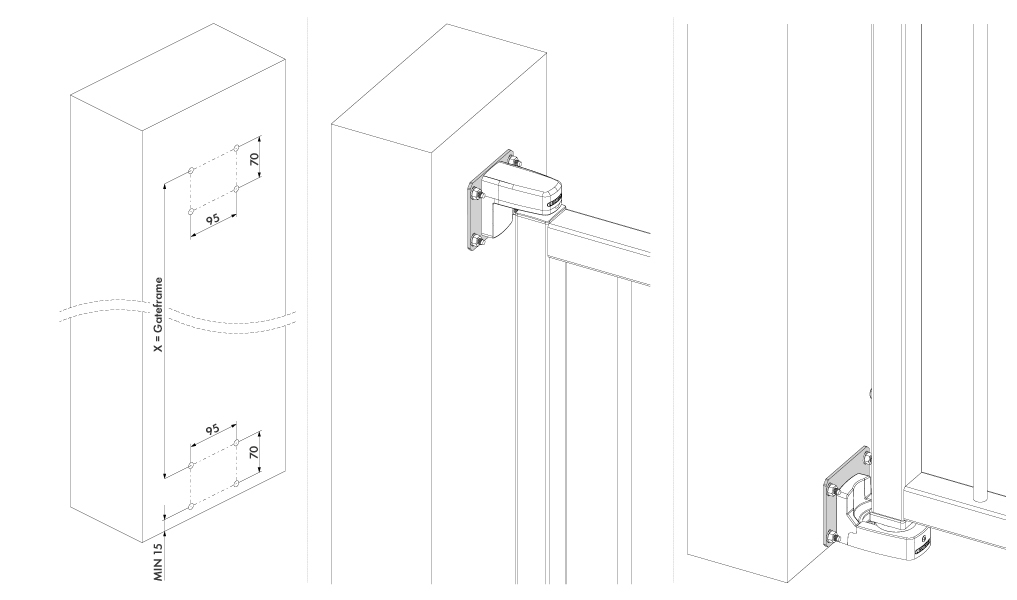 70
95
X = Gateframe
95
70
MIN 15