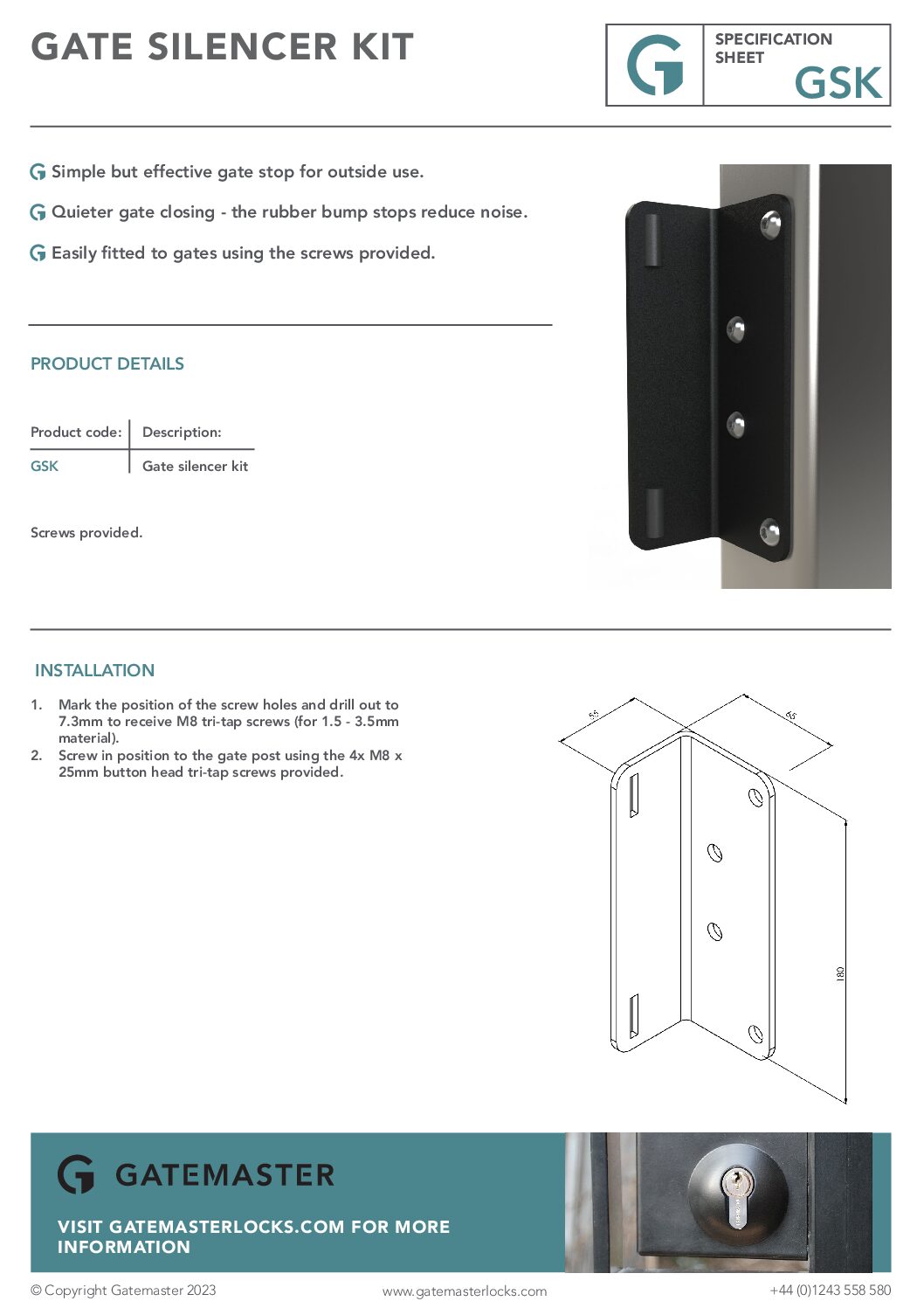 GATE SILENCER KIT

SPECIFICATION SHEET
GSK

Simple but effective gate stop for outside use.

Quieter gate closing - the rubber bump stops reduce noise.

Easily fitted to gates using the screws provided.

PRODUCT DETAILS

| Product code: | Description: |
|---|---|
| GSK | Gate silencer kit |

Screws provided.

INSTALLATION

1. Mark the position of the screw holes and drill out to 7.3mm to receive M8 tri-tap screws (for 1.5 - 3.5mm material).
2. Screw in position to the gate post using the 4x M8 x 25mm button head tri-tap screws provided.

55
65
180

GATEMASTER

VISIT GATEMASTERLOCKS.COM FOR MORE INFORMATION

© Copyright Gatemaster 2023
www.gatemasterlocks.com
+44 (0)1243 558 580