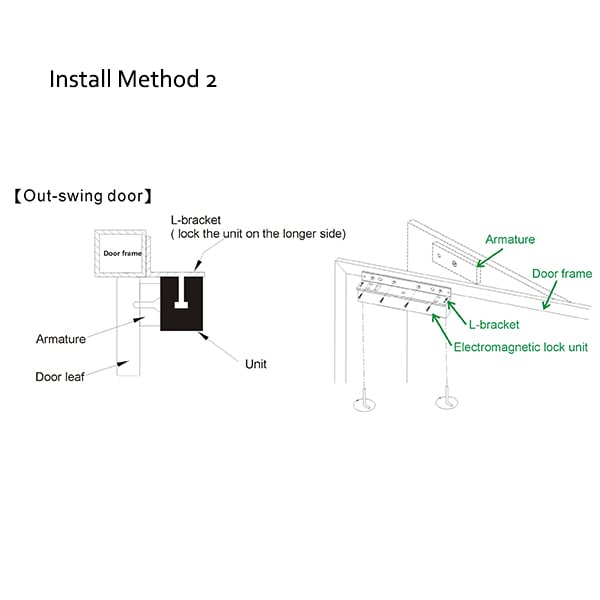 Install Method 2

【Out-swing door】

L-bracket
( lock the unit on the longer side)

Door frame

Armature

Door leaf

Unit

Armature

Door frame

L-bracket

Electromagnetic lock unit