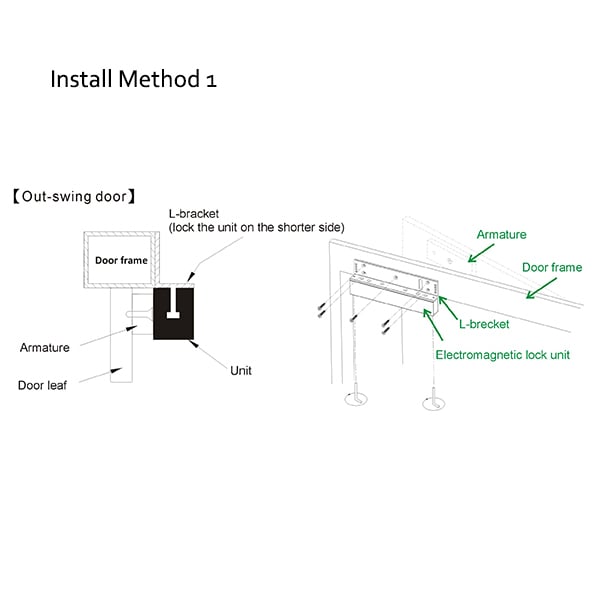 Install Method 1

【Out-swing door】

L-bracket
(lock the unit on the shorter side)

Door frame

Armature

Door leaf

Unit

Armature

Door frame

L-brecket

Electromagnetic lock unit