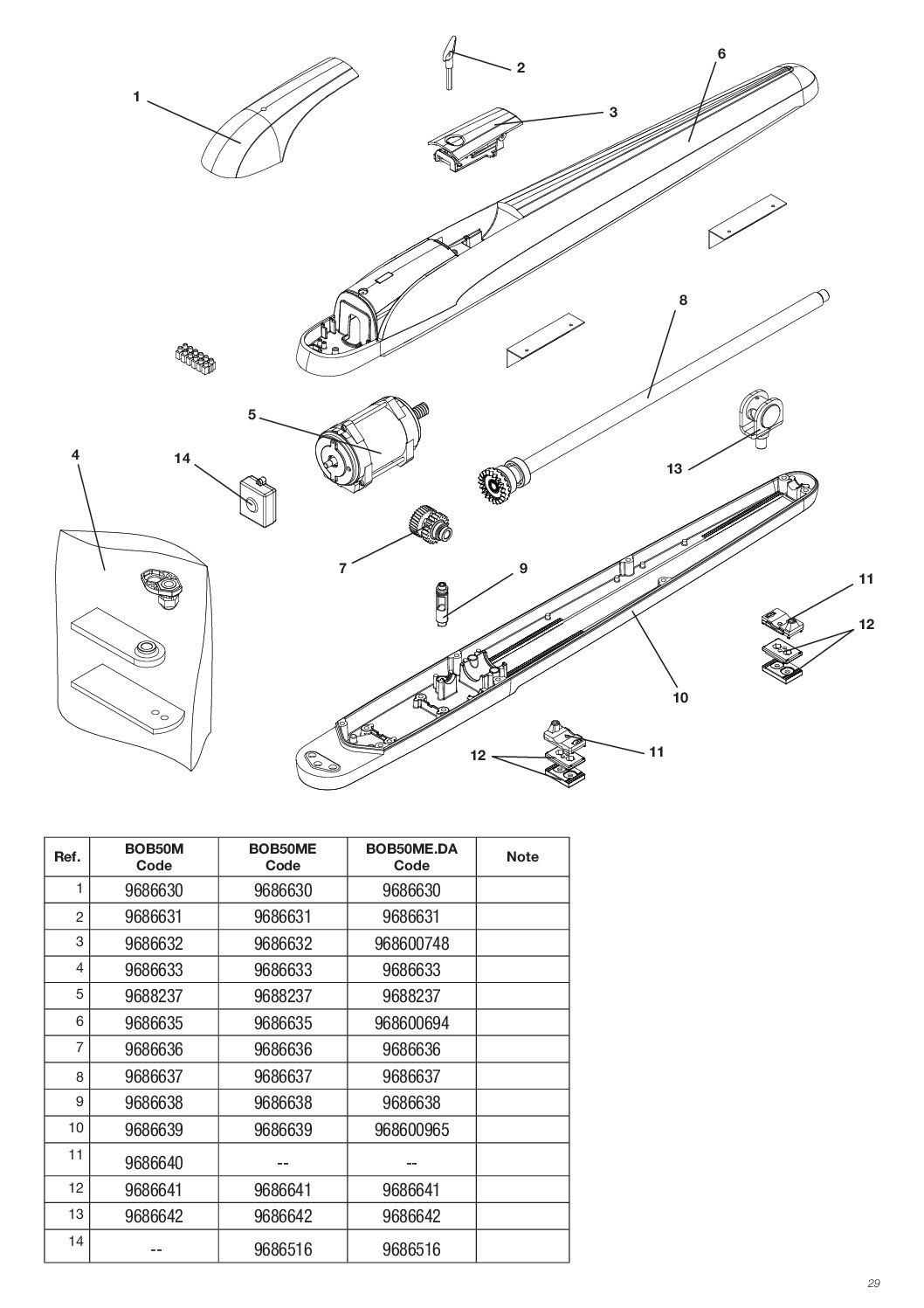 1
2
3
6
8
5
4
14
13
7
9
11
12
10
12
11

| Ref. | BOB50M Code | BOB50ME Code | BOB50ME.DA Code | Note |
|---|---|---|---|---|
| 1 | 9686630 | 9686630 | 9686630 | |
| 2 | 9686631 | 9686631 | 9686631 | |
| 3 | 9686632 | 9686632 | 968600748 | |
| 4 | 9686633 | 9686633 | 9686633 | |
| 5 | 9688237 | 9688237 | 9688237 | |
| 6 | 9686635 | 9686635 | 968600694 | |
| 7 | 9686636 | 9686636 | 9686636 | |
| 8 | 9686637 | 9686637 | 9686637 | |
| 9 | 9686638 | 9686638 | 9686638 | |
| 10 | 9686639 | 9686639 | 968600965 | |
| 11 | 9686640 | -- | -- | |
| 12 | 9686641 | 9686641 | 9686641 | |
| 13 | 9686642 | 9686642 | 9686642 | |
| 14 | -- | 9686516 | 9686516 | |

29