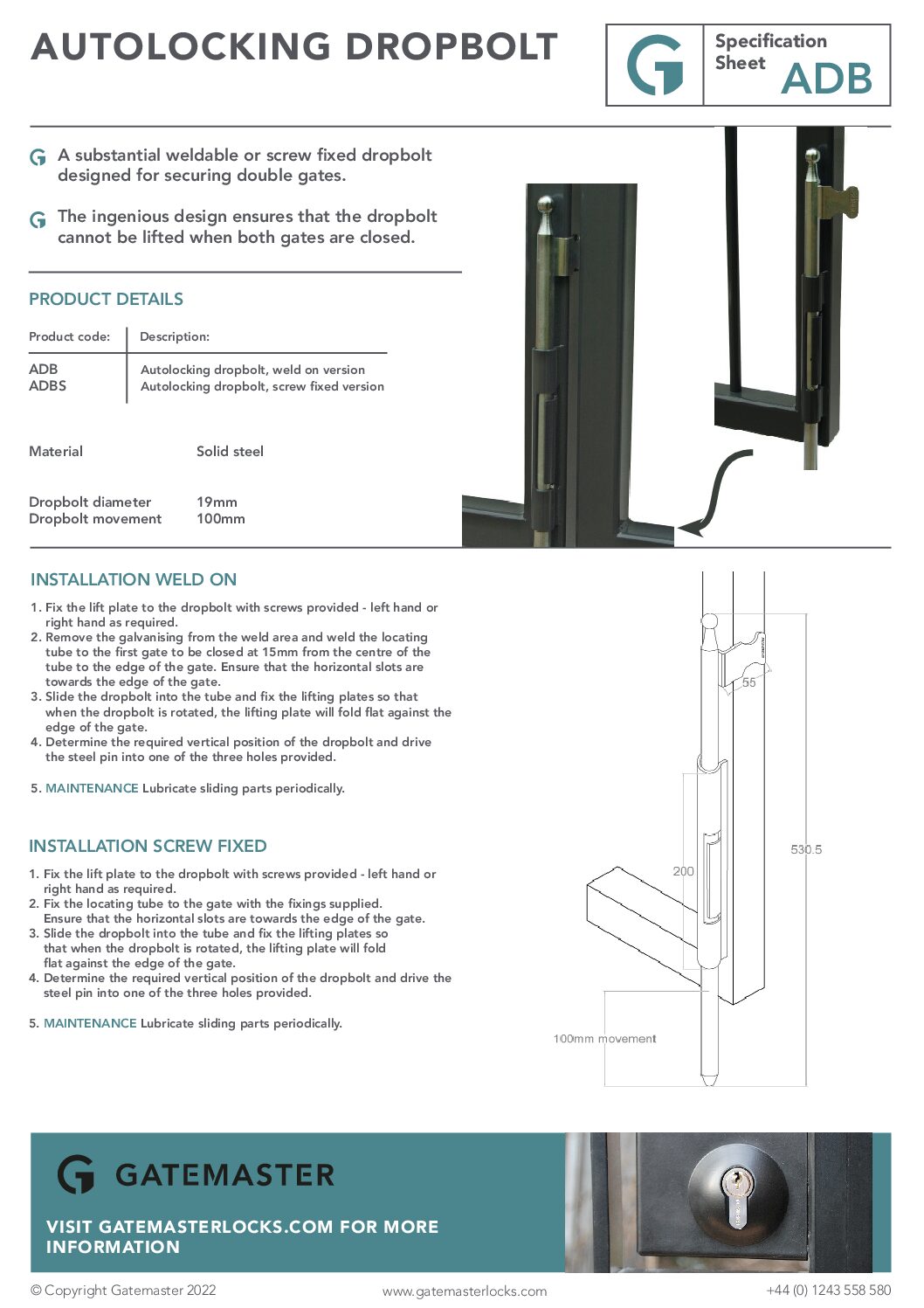 AUTOLOCKING DROPBOLT

Specification Sheet ADB

A substantial weldable or screw fixed dropbolt designed for securing double gates.

The ingenious design ensures that the dropbolt cannot be lifted when both gates are closed.

PRODUCT DETAILS

| Product code: | Description: |
|---|---|
| ADB | Autolocking dropbolt, weld on version |
| ADBS | Autolocking dropbolt, screw fixed version |

Material Solid steel

Dropbolt diameter 19mm
Dropbolt movement 100mm

INSTALLATION WELD ON

1. Fix the lift plate to the dropbolt with screws provided - left hand or right hand as required.
2. Remove the galvanising from the weld area and weld the locating tube to the first gate to be closed at 15mm from the centre of the tube to the edge of the gate. Ensure that the horizontal slots are towards the edge of the gate.
3. Slide the dropbolt into the tube and fix the lifting plates so that when the dropbolt is rotated, the lifting plate will fold flat against the edge of the gate.
4. Determine the required vertical position of the dropbolt and drive the steel pin into one of the three holes provided.

5. MAINTENANCE Lubricate sliding parts periodically.

INSTALLATION SCREW FIXED

1. Fix the lift plate to the dropbolt with screws provided - left hand or right hand as required.
2. Fix the locating tube to the gate with the fixings supplied. Ensure that the horizontal slots are towards the edge of the gate.
3. Slide the dropbolt into the tube and fix the lifting plates so that when the dropbolt is rotated, the lifting plate will fold flat against the edge of the gate.
4. Determine the required vertical position of the dropbolt and drive the steel pin into one of the three holes provided.

5. MAINTENANCE Lubricate sliding parts periodically.

55
200
530.5
100mm movement

GATEMASTER

VISIT GATEMASTERLOCKS.COM FOR MORE INFORMATION

© Copyright Gatemaster 2022 www.gatemasterlocks.com +44 (0) 1243 558 580