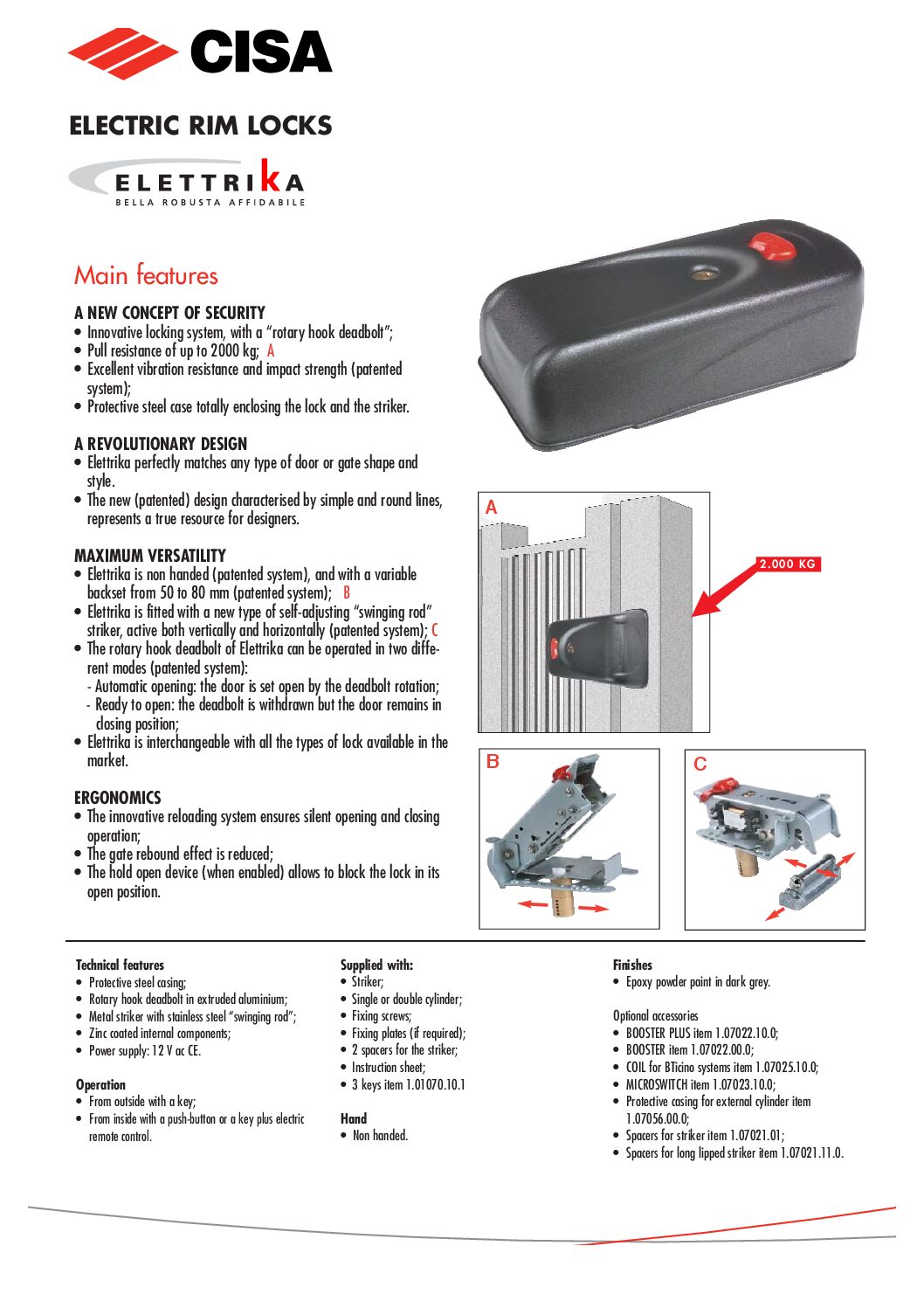 CISA

ELECTRIC RIM LOCKS

ELETTRIKA
BELLA ROBUSTA AFFIDABILE

Main features

A NEW CONCEPT OF SECURITY
• Innovative locking system, with a "rotary hook deadbolt";
• Pull resistance of up to 2000 kg; A
• Excellent vibration resistance and impact strength (patented system);
• Protective steel case totally enclosing the lock and the striker.

A REVOLUTIONARY DESIGN
• Elettrika perfectly matches any type of door or gate shape and style.
• The new (patented) design characterised by simple and round lines, represents a true resource for designers.

MAXIMUM VERSATILITY
• Elettrika is non handed (patented system), and with a variable backset from 50 to 80 mm (patented system); B
• Elettrika is fitted with a new type of self-adjusting "swinging rod" striker, active both vertically and horizontally (patented system); C
• The rotary hook deadbolt of Elettrika can be operated in two different modes (patented system):
- Automatic opening: the door is set open by the deadbolt rotation;
- Ready to open: the deadbolt is withdrawn but the door remains in closing position;
• Elettrika is interchangeable with all the types of lock available in the market.

ERGONOMICS
• The innovative reloading system ensures silent opening and closing operation;
• The gate rebound effect is reduced;
• The hold open device (when enabled) allows to block the lock in its open position.

A

2.000 KG

B

C

Technical features
• Protective steel casing;
• Rotary hook deadbolt in extruded aluminium;
• Metal striker with stainless steel "swinging rod";
• Zinc coated internal components;
• Power supply: 12 V ac CE.

Operation
• From outside with a key;
• From inside with a push-button or a key plus electric remote control.

Supplied with:
• Striker;
• Single or double cylinder;
• Fixing screws;
• Fixing plates (if required);
• 2 spacers for the striker;
• Instruction sheet;
• 3 keys item 1.01070.10.1

Hand
• Non handed.

Finishes
• Epoxy powder paint in dark grey.

Optional accessories
• BOOSTER PLUS item 1.07022.10.0;
• BOOSTER item 1.07022.00.0;
• COIL for BTicino systems item 1.07025.10.0;
• MICROSWITCH item 1.07023.10.0;
• Protective casing for external cylinder item 1.07056.00.0;
• Spacers for striker item 1.07021.01;
• Spacers for long lipped striker item 1.07021.11.0.